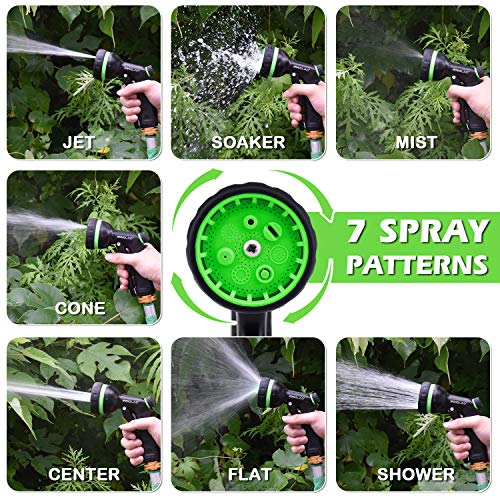 JET

SOAKER

MIST

CONE

7 SPRAY PATTERNS

CENTER

FLAT

SHOWER